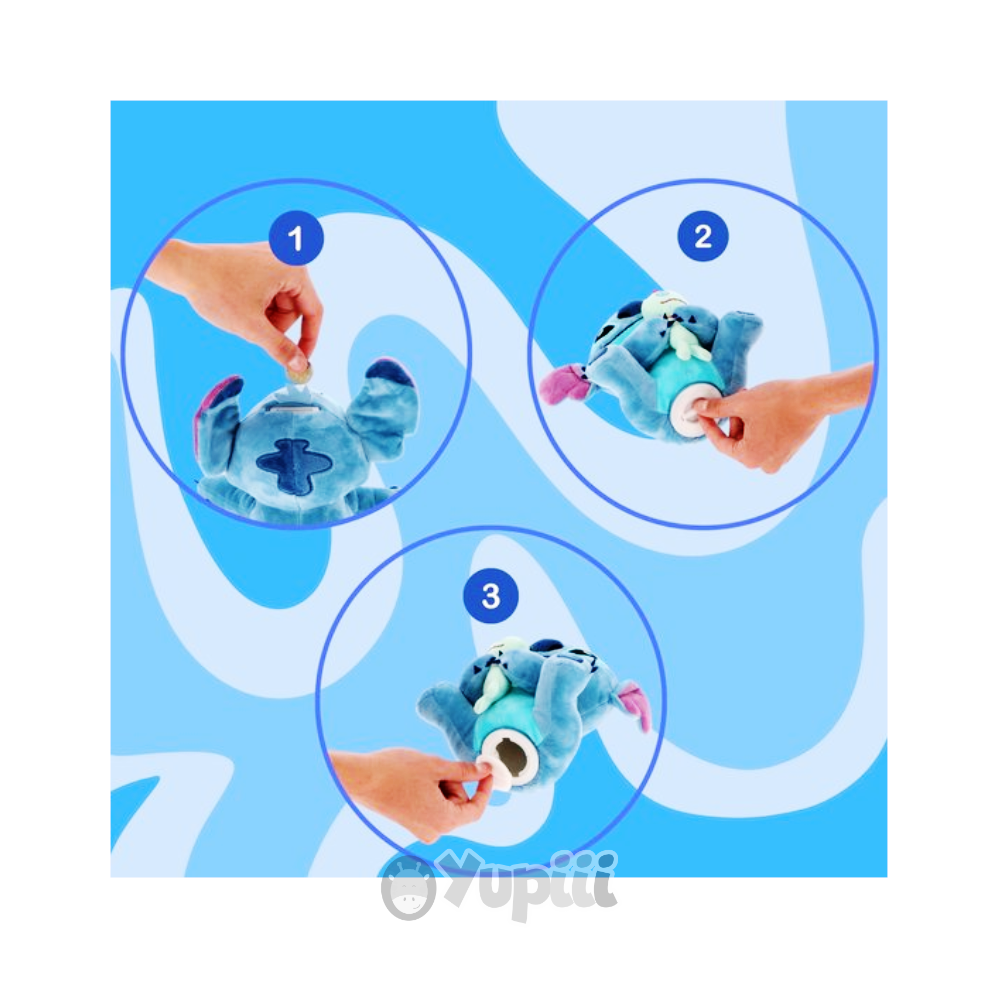 1

2

3

Yupiii